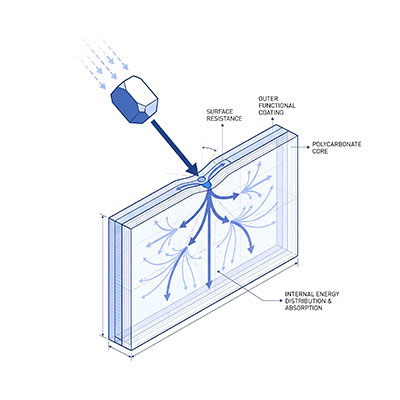 SURFACE RESISTANCE

OUTER FUNCTIONAL COATING

POLYCARBONATE CORE

INTERNAL ENERGY DISTRIBUTION & ABSORPTION